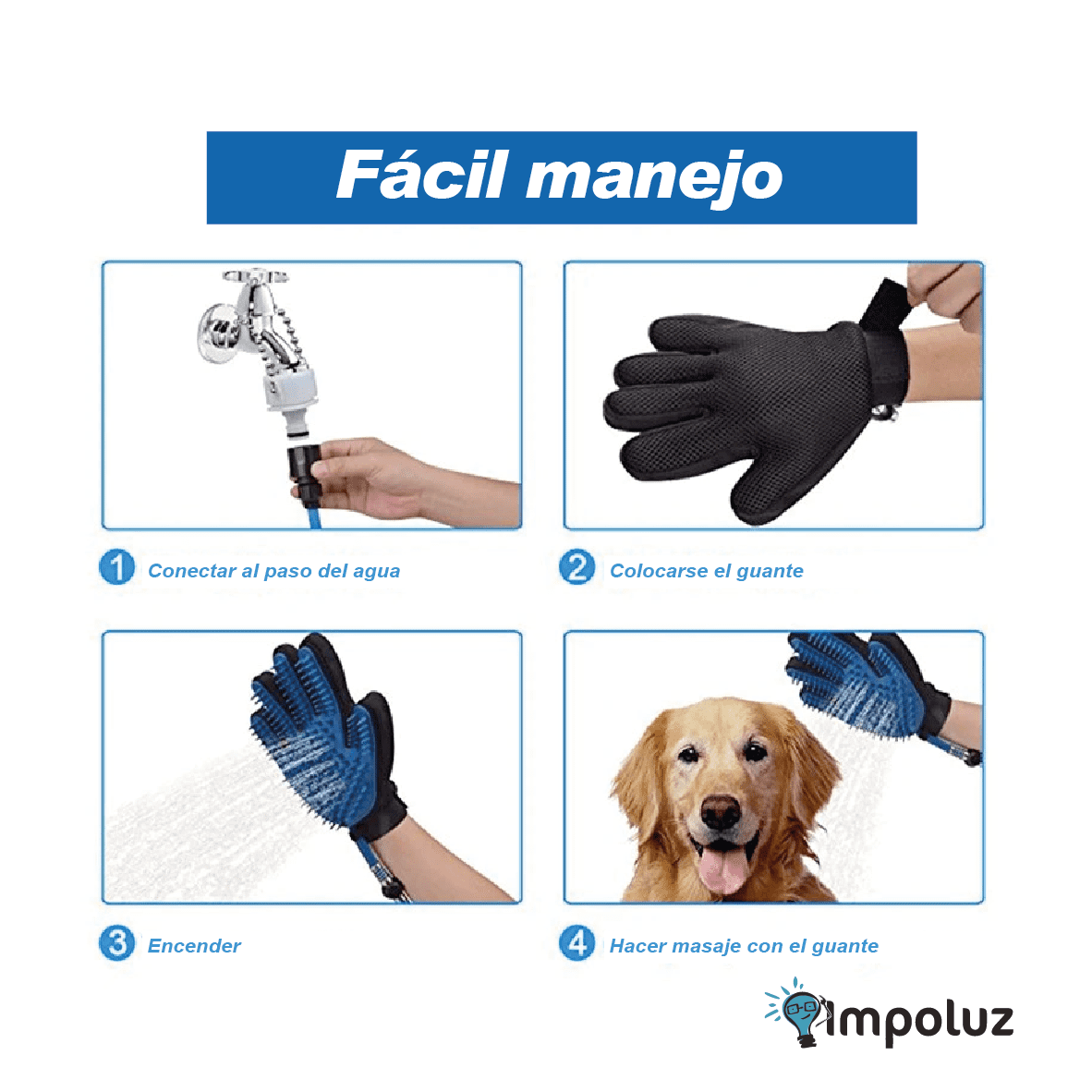 Fácil manejo

1 Conectar al paso del agua

2 Colocarse el guante

3 Encender

4 Hacer masaje con el guante

impoluz